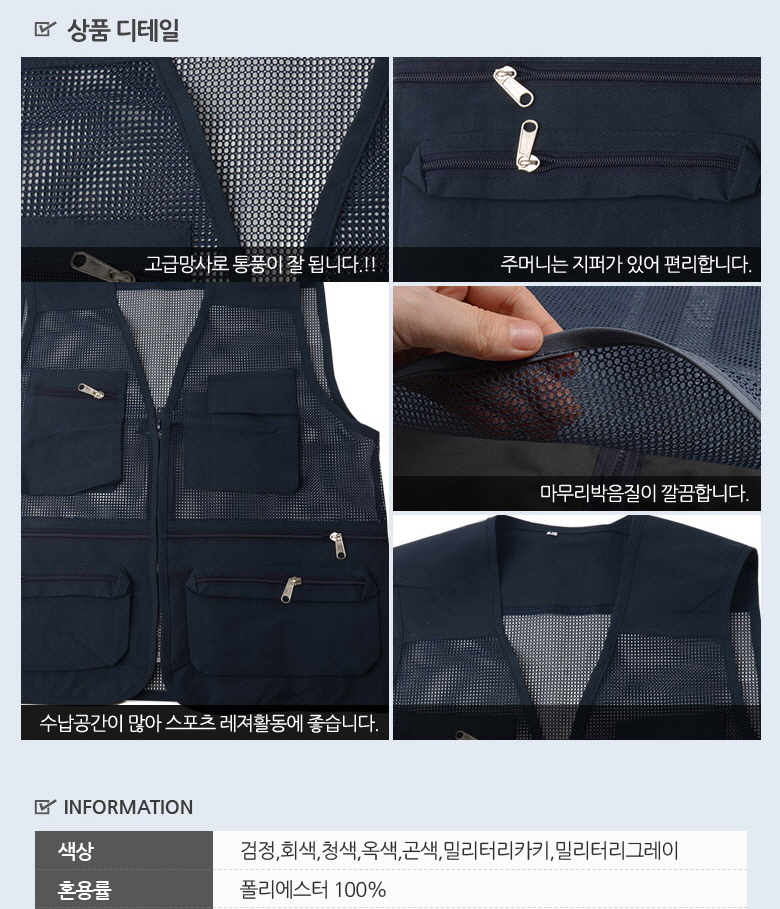 상품 디테일

고급망사로 통풍이 잘 됩니다.!!

주머니는 지퍼가 있어 편리합니다.

마무리박음질이 깔끔합니다.

수납공간이 많아 스포츠 레져활동에 좋습니다.

INFORMATION

| 색상 | 검정,회색,청색,옥색,곤색,밀리터리카키,밀리터리그레이 |
|---|---|
| 혼용률 | 폴리에스터 100% |