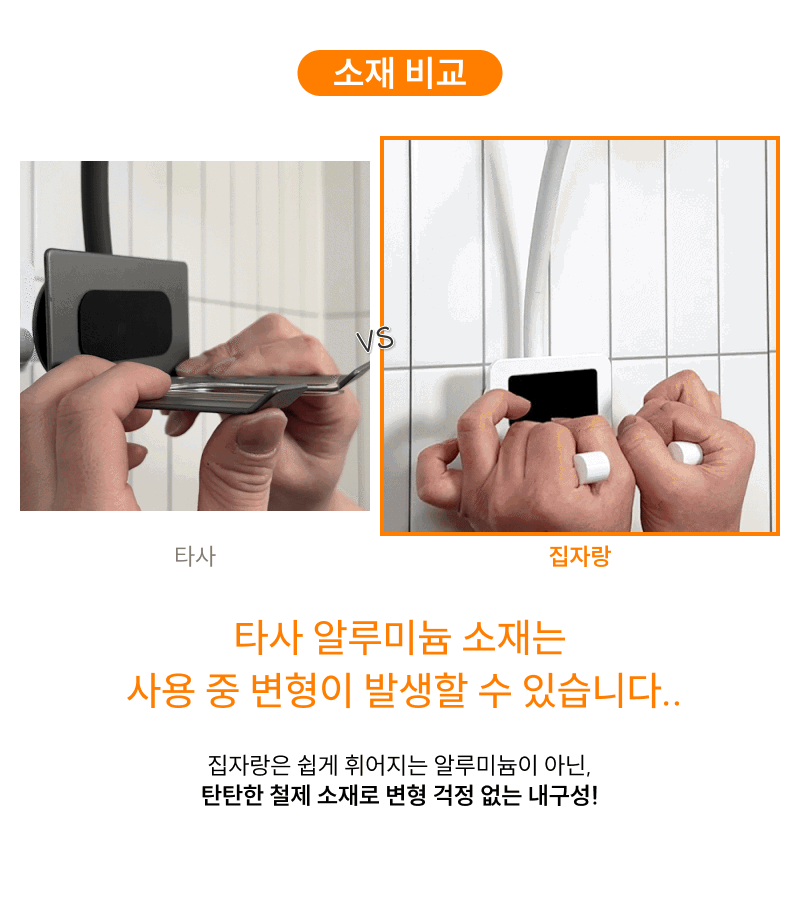 소재 비교

VS

타사

집자랑

타사 알루미늄 소재는
사용 중 변형이 발생할 수 있습니다..

집자랑은 쉽게 휘어지는 알루미늄이 아닌,
탄탄한 철제 소재로 변형 걱정 없는 내구성!