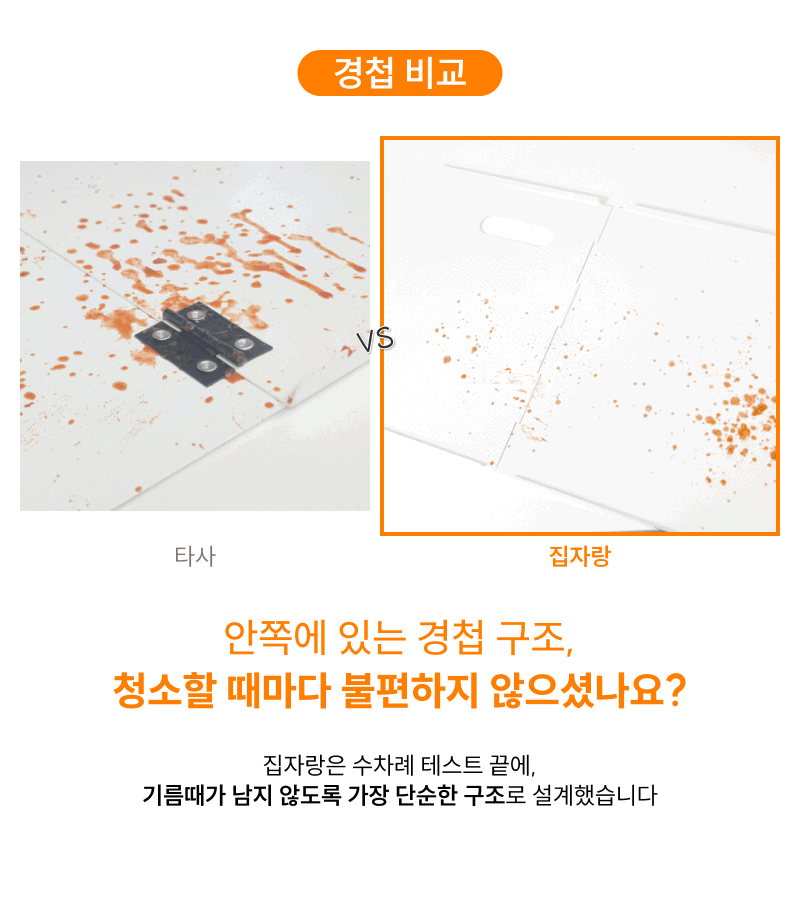 경첩 비교

VS

타사

집자랑

안쪽에 있는 경첩 구조,
청소할 때마다 불편하지 않으셨나요?

집자랑은 수차례 테스트 끝에,
기름때가 남지 않도록 가장 단순한 구조로 설계했습니다