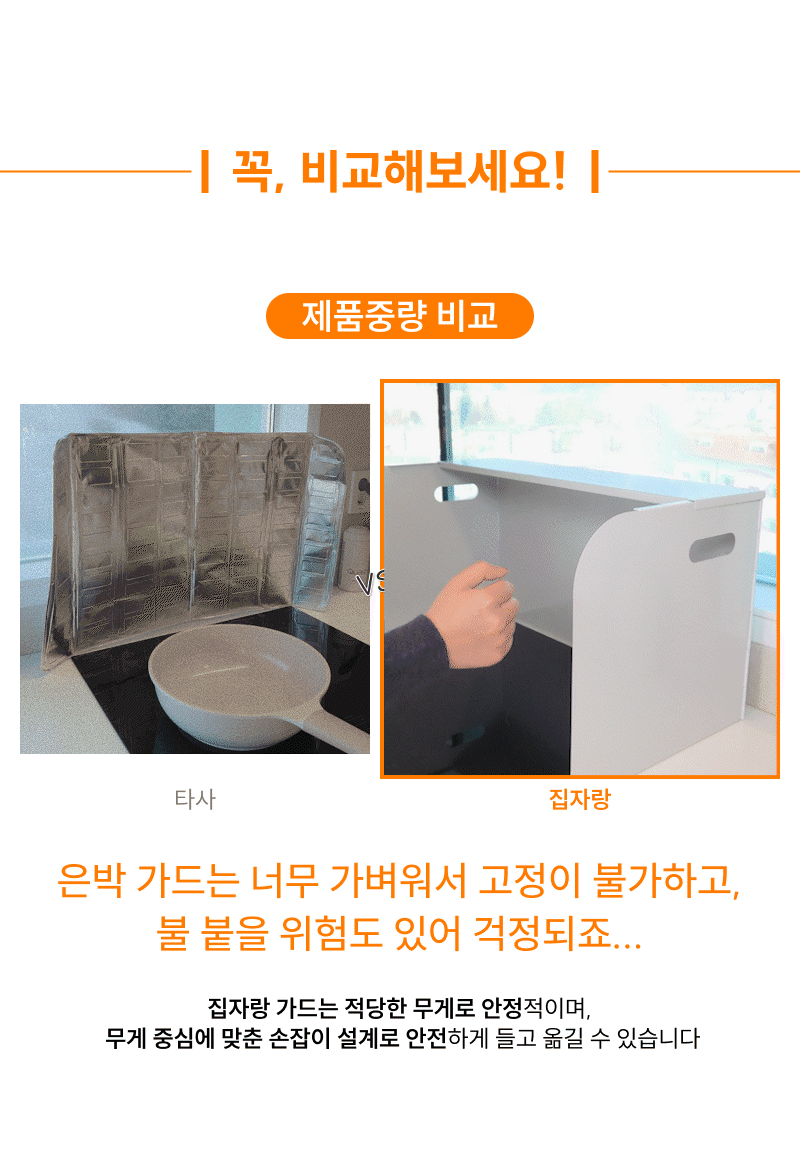 꼭, 비교해보세요!

제품중량 비교

VS

타사

집자랑

은박 가드는 너무 가벼워서 고정이 불가하고, 불 붙을 위험도 있어 걱정되죠...

집자랑 가드는 적당한 무게로 안정적이며, 무게 중심에 맞춘 손잡이 설계로 안전하게 들고 옮길 수 있습니다