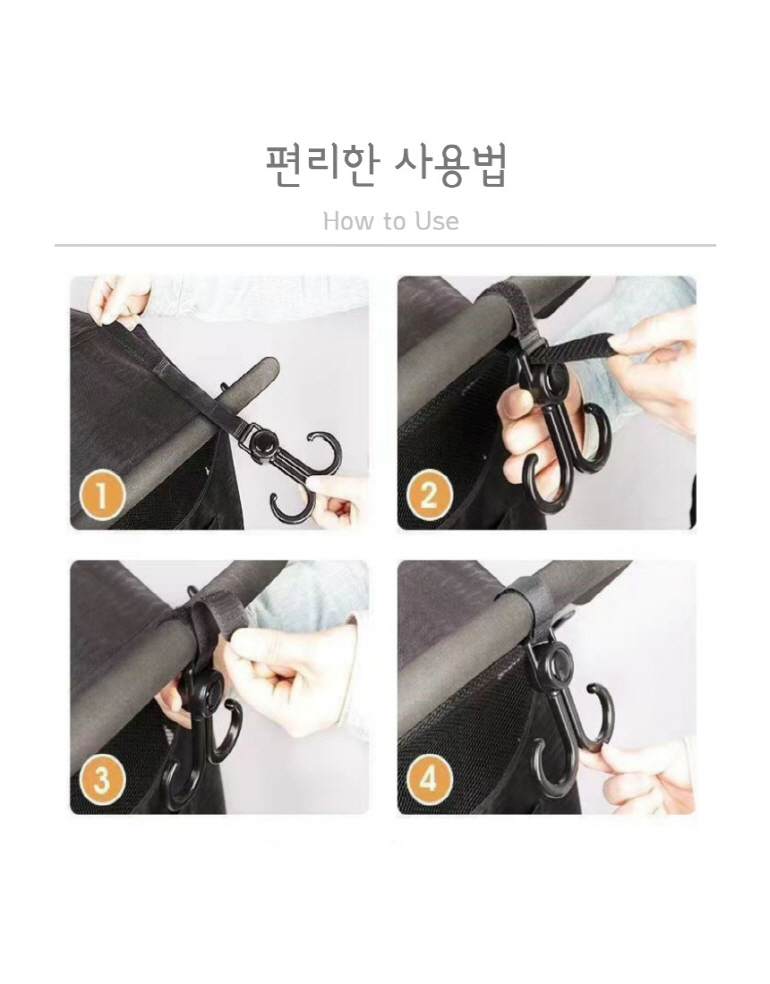 편리한 사용법

How to Use

1

2

3

4