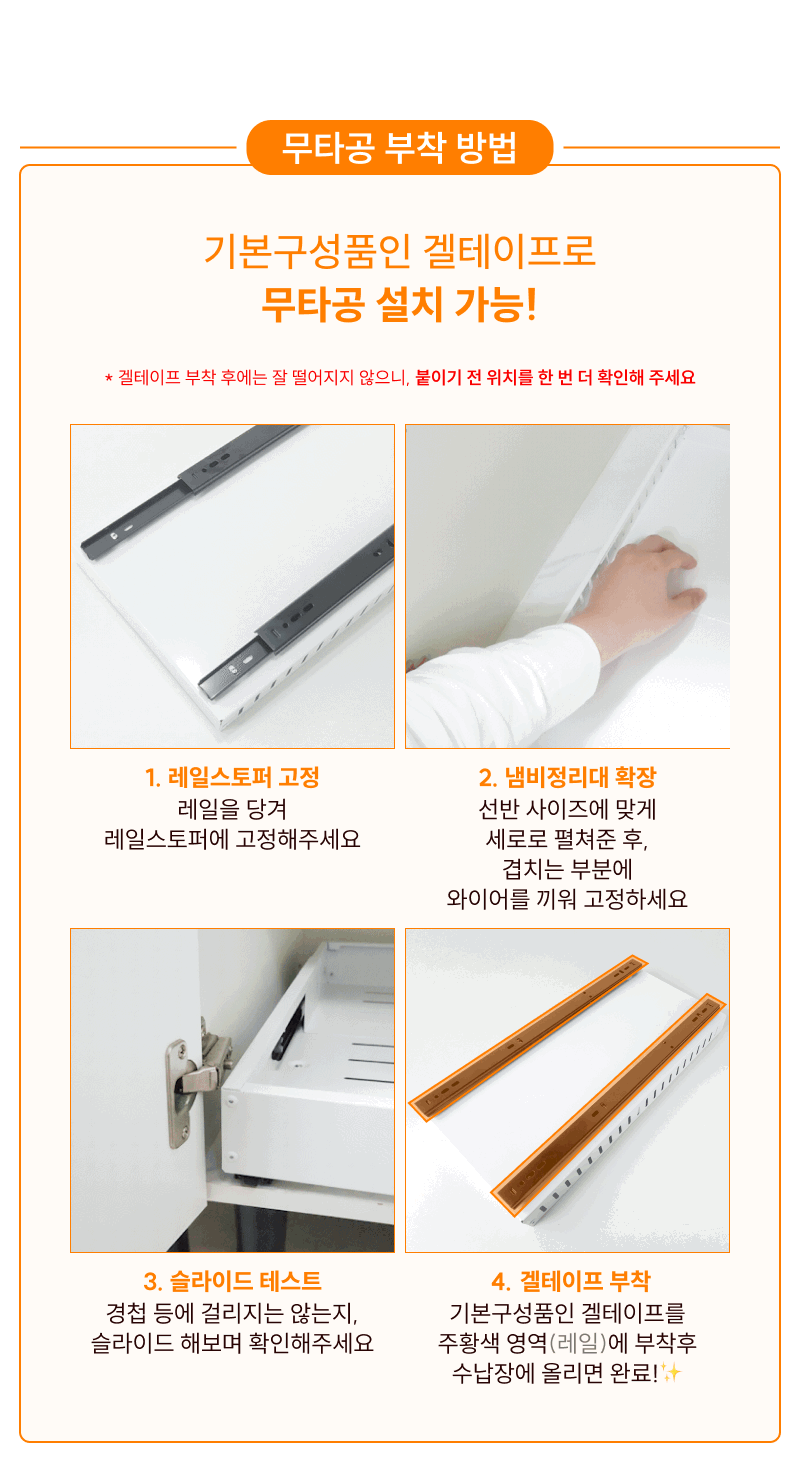 무타공 부착 방법

기본구성품인 겔테이프로
무타공 설치 가능!

* 겔테이프 부착 후에는 잘 떨어지지 않으니, 붙이기 전 위치를 한 번 더 확인해 주세요

1. 레일스토퍼 고정
레일을 당겨
레일스토퍼에 고정해주세요

2. 냄비정리대 확장
선반 사이즈에 맞게
세로로 펼쳐준 후,
겹치는 부분에
와이어를 끼워 고정하세요

3. 슬라이드 테스트
경첩 등에 걸리지는 않는지,
슬라이드 해보며 확인해주세요

4. 겔테이프 부착
기본구성품인 겔테이프를
주황색 영역(레일)에 부착후
수납장에 올리면 완료!✨