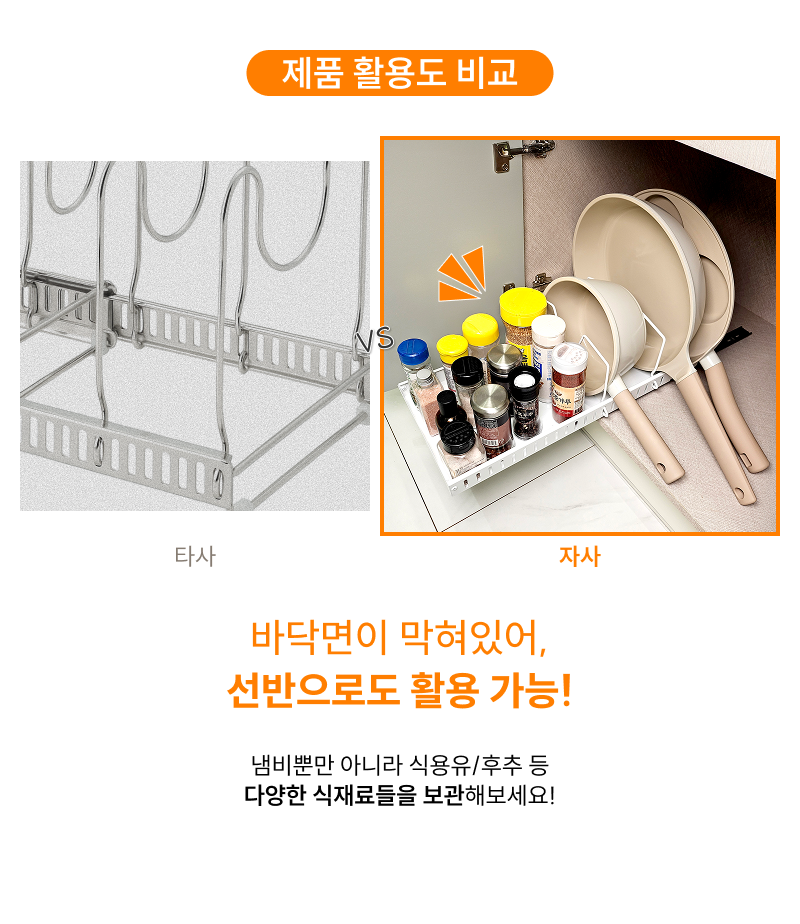 제품 활용도 비교

VS

타사

자사

바닥면이 막혀있어,
선반으로도 활용 가능!

냄비뿐만 아니라 식용유/후추 등
다양한 식재료들을 보관해보세요!