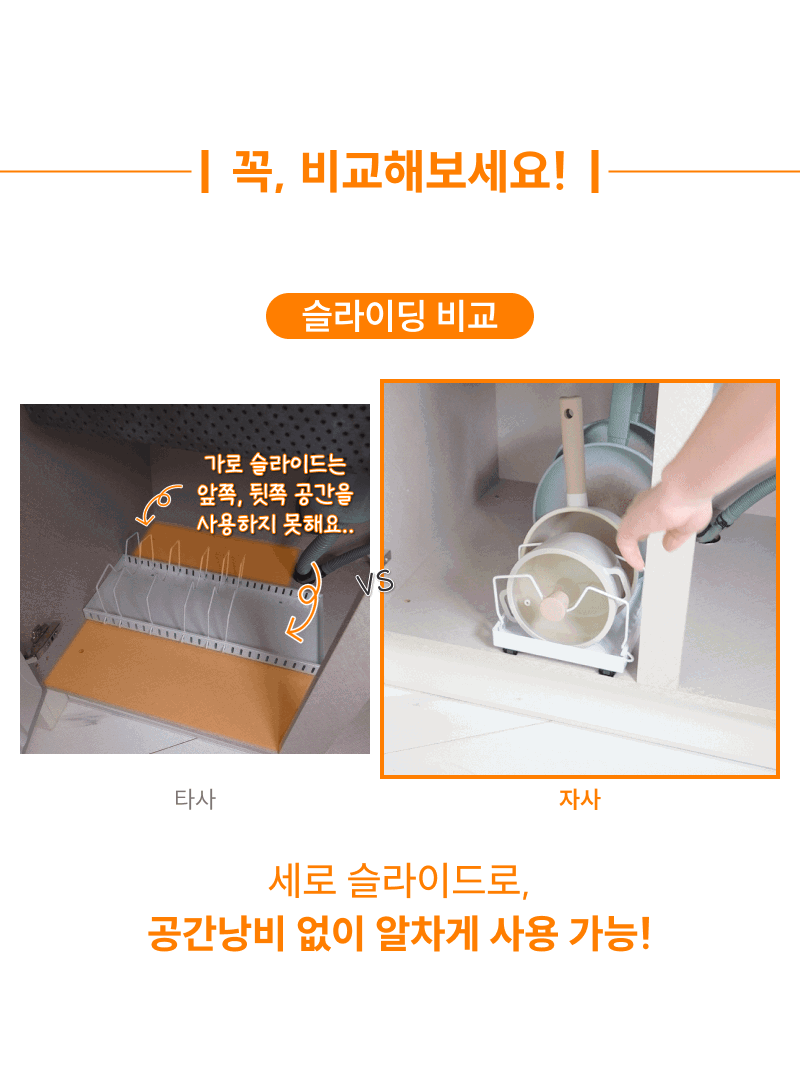 꼭, 비교해보세요!

슬라이딩 비교

가로 슬라이드는 앞쪽, 뒷쪽 공간을 사용하지 못해요..

VS

타사

자사

세로 슬라이드로,
공간낭비 없이 알차게 사용 가능!