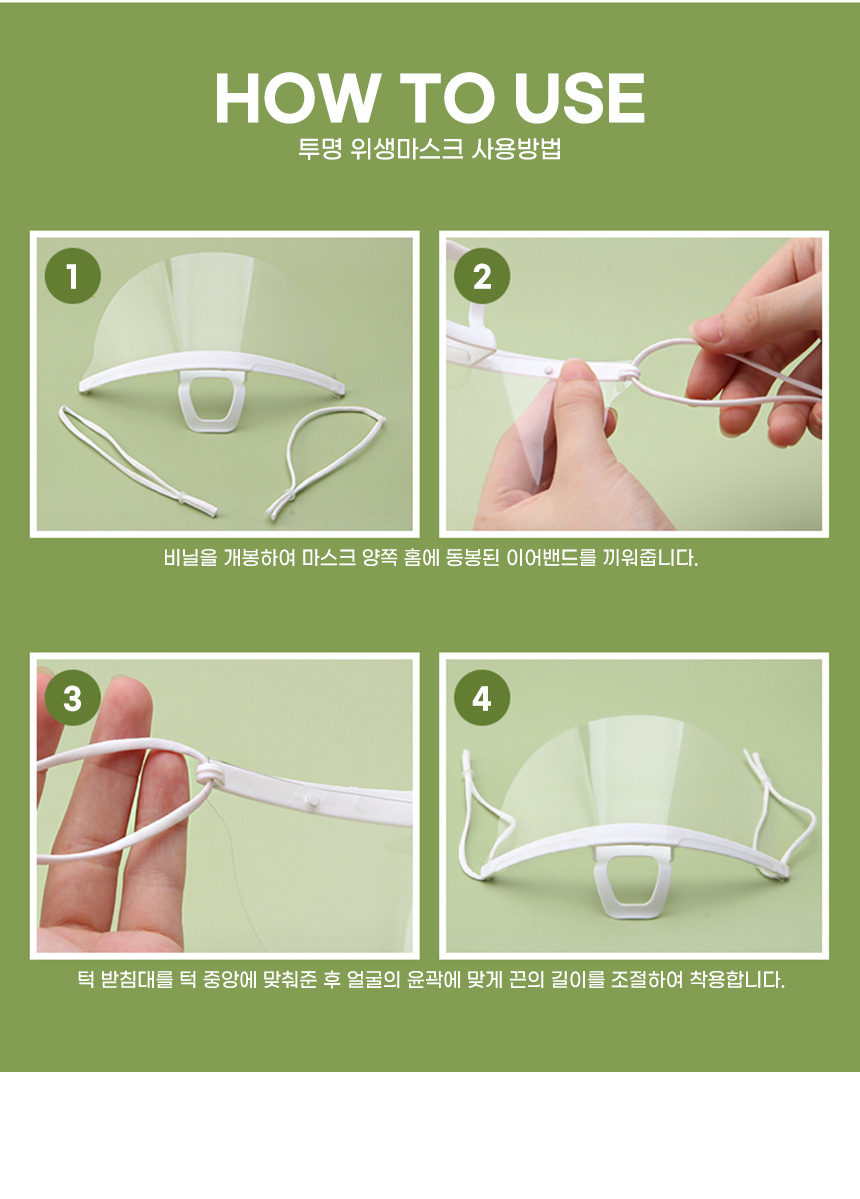 HOW TO USE
투명 위생마스크 사용방법

1

2

비닐을 개봉하여 마스크 양쪽 홈에 동봉된 이어밴드를 끼워줍니다.

3

4

턱 받침대를 턱 중앙에 맞춰준 후 얼굴의 윤곽에 맞게 끈의 길이를 조절하여 착용합니다.