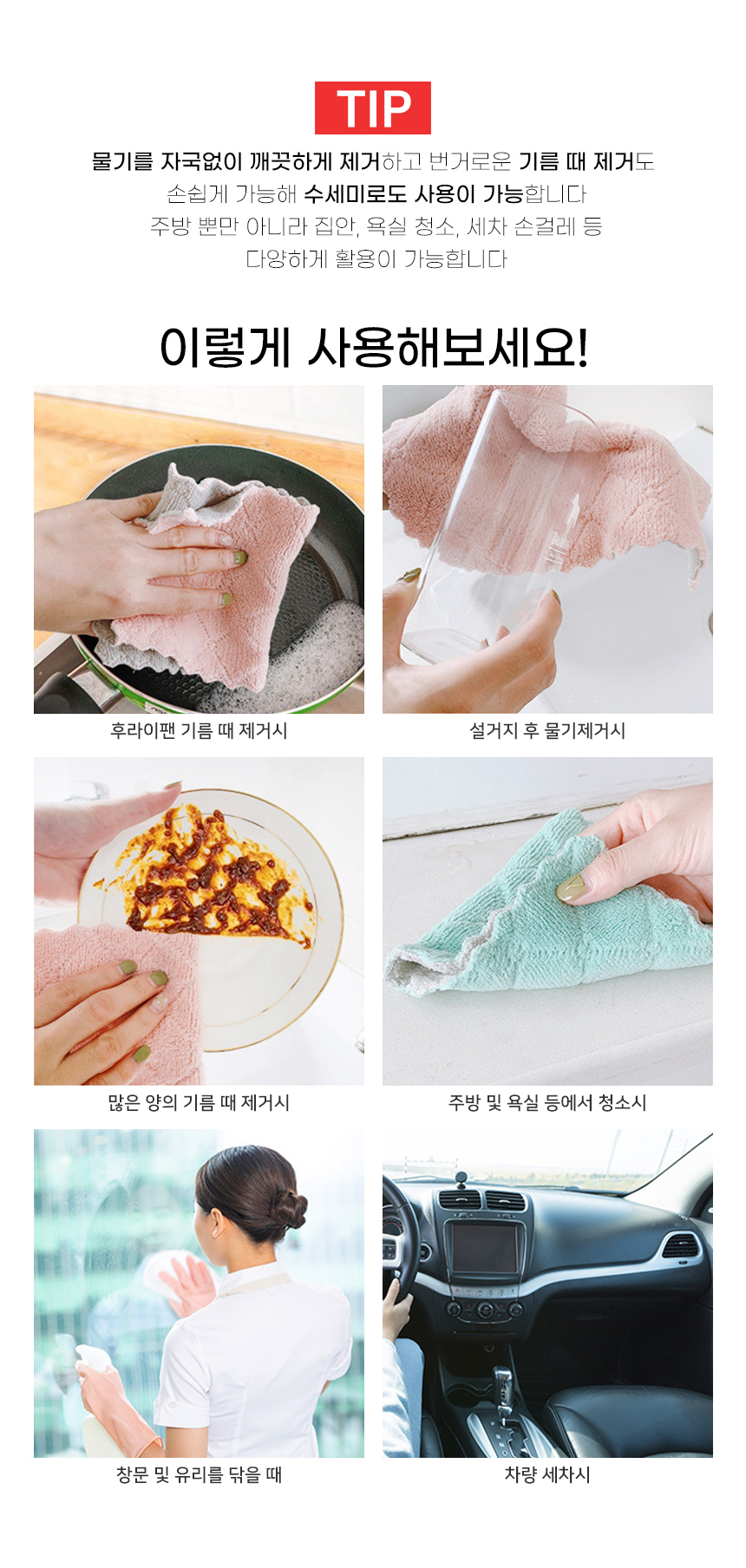 TIP

물기를 자국없이 깨끗하게 제거하고 번거로운 기름 때 제거도 손쉽게 가능해 수세미로도 사용이 가능합니다 주방 뿐만 아니라 집안, 욕실 청소, 세차 손걸레 등 다양하게 활용이 가능합니다

이렇게 사용해보세요!

후라이팬 기름 때 제거시

설거지 후 물기제거시

많은 양의 기름 때 제거시

주방 및 욕실 등에서 청소시

창문 및 유리를 닦을 때

차량 세차시