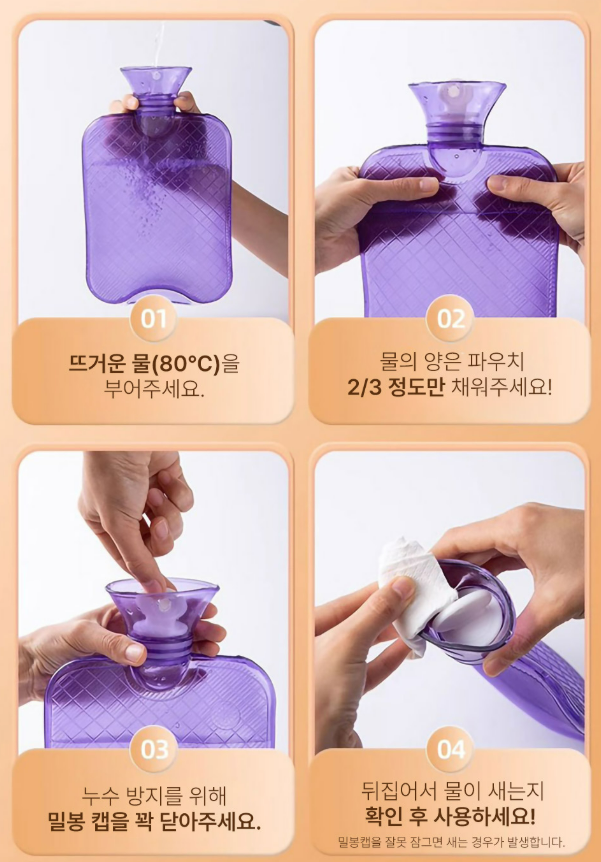 01

뜨거운 물(80°C)을 부어주세요.

02

물의 양은 파우치 2/3 정도만 채워주세요!

03

누수 방지를 위해 밀봉 캡을 꽉 닫아주세요.

04

뒤집어서 물이 새는지 확인 후 사용하세요!

밀봉캡을 잘못 잠그면 새는 경우가 발생합니다.