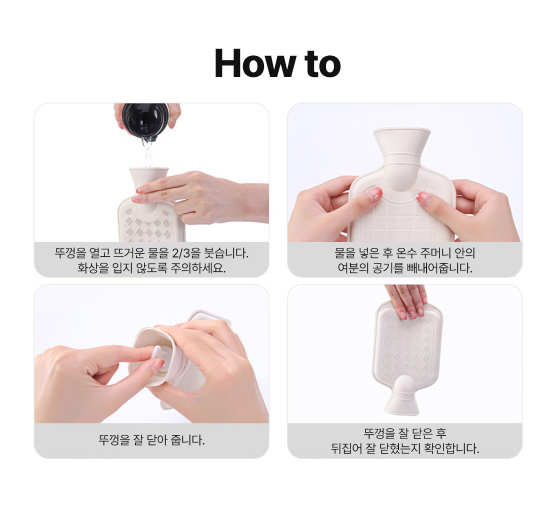 How to

뚜껑을 열고 뜨거운 물을 2/3을 붓습니다.
화상을 입지 않도록 주의하세요.

물을 넣은 후 온수 주머니 안의
여분의 공기를 빼내어줍니다.

뚜껑을 잘 닫아 줍니다.

뚜껑을 잘 닫은 후
뒤집어 잘 닫혔는지 확인합니다.