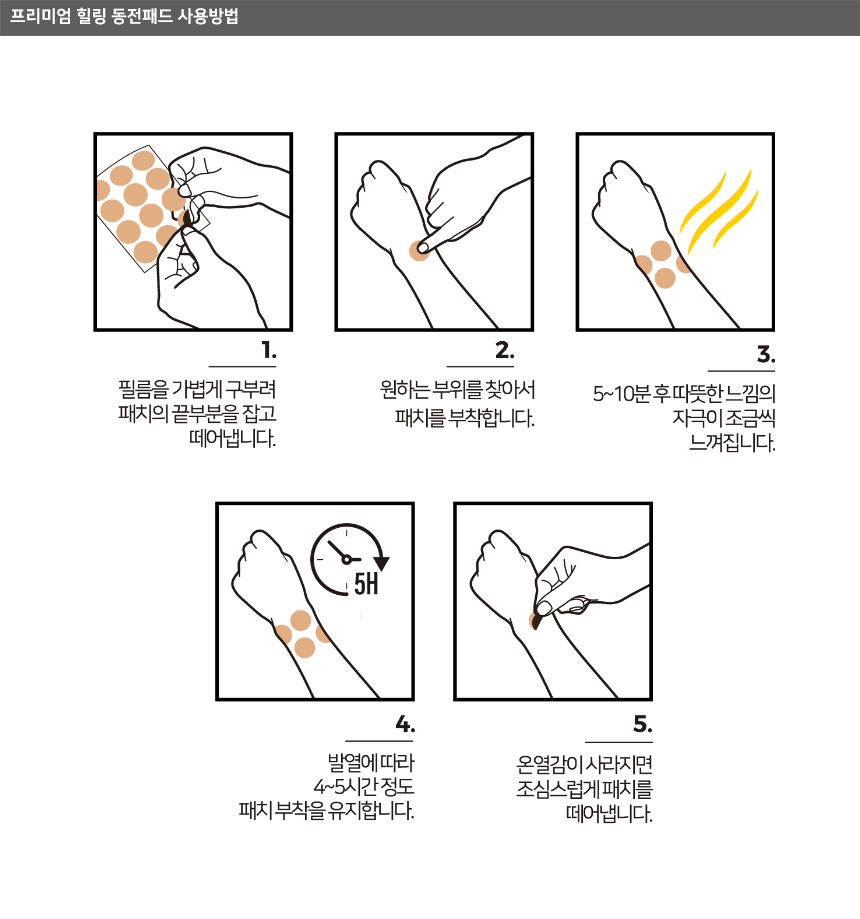 프리미엄 힐링 동전패드 사용방법

1.

필름을 가볍게 구부려 패치의 끝부분을 잡고 떼어냅니다.

2.

원하는 부위를 찾아서 패치를 부착합니다.

3.

5~10분 후 따뜻한 느낌의 자극이 조금씩 느껴집니다.

5H

4.

발열에 따라 4~5시간 정도 패치 부착을 유지합니다.

5.

온열감이 사라지면 조심스럽게 패치를 떼어냅니다.