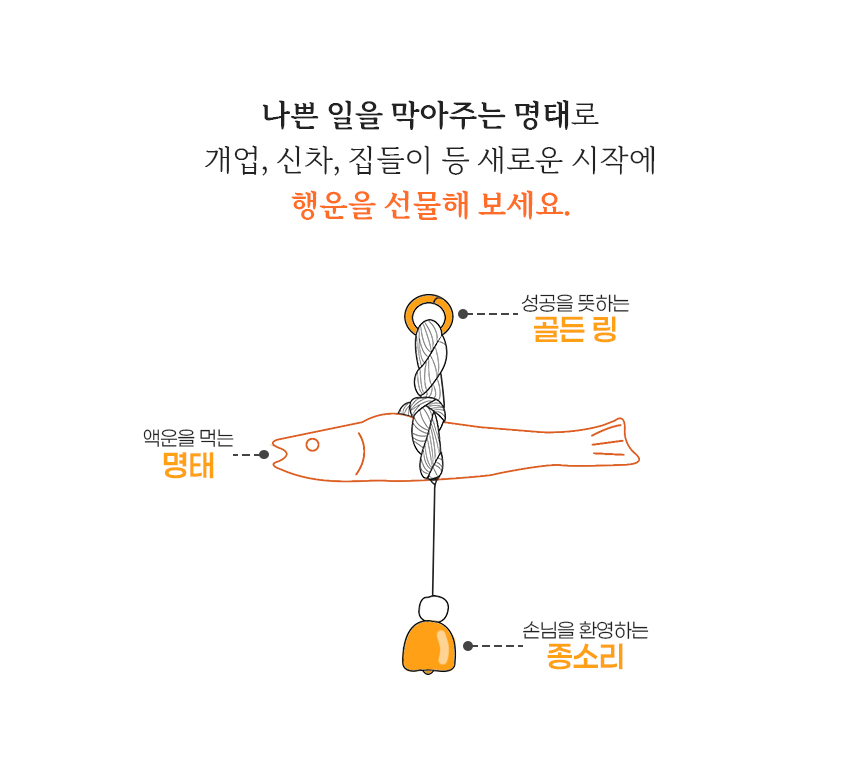 나쁜 일을 막아주는 명태로
개업, 신차, 집들이 등 새로운 시작에
행운을 선물해 보세요.

성공을 뜻하는
골든 링

액운을 먹는
명태

손님을 환영하는
종소리