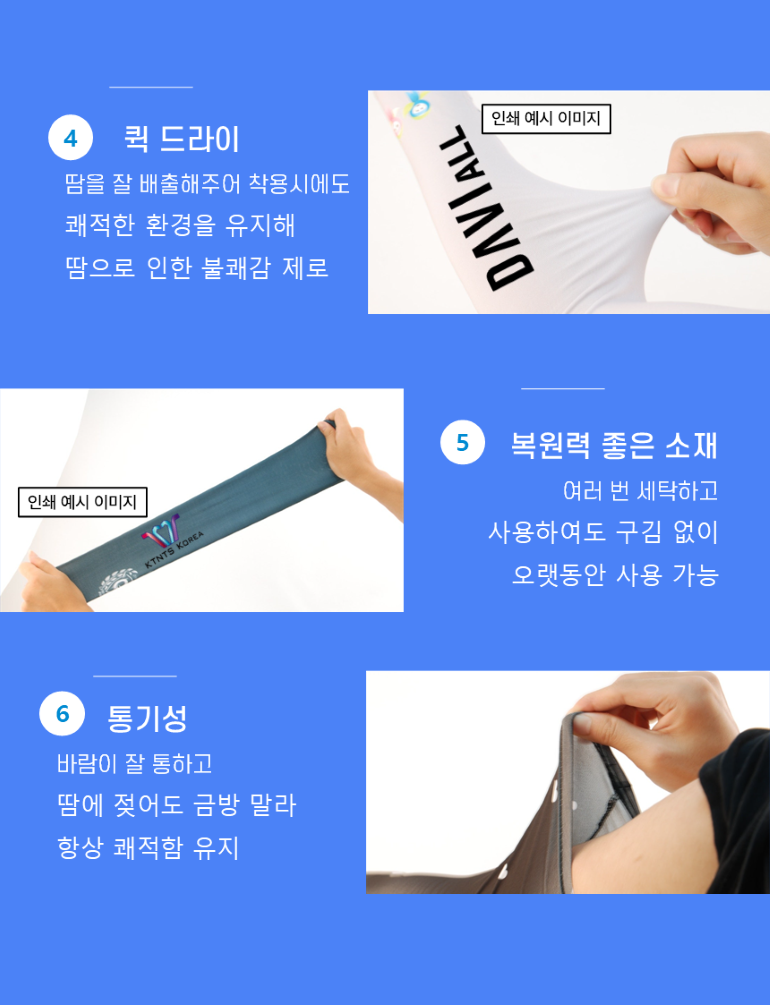 4 퀵 드라이

땀을 잘 배출해주어 착용시에도
쾌적한 환경을 유지해
땀으로 인한 불쾌감 제로

인쇄 예시 이미지

DAVIALL

인쇄 예시 이미지

KTNTS KOREA

5 복원력 좋은 소재

여러 번 세탁하고
사용하여도 구김 없이
오랫동안 사용 가능

6 통기성

바람이 잘 통하고
땀에 젖어도 금방 말라
항상 쾌적함 유지