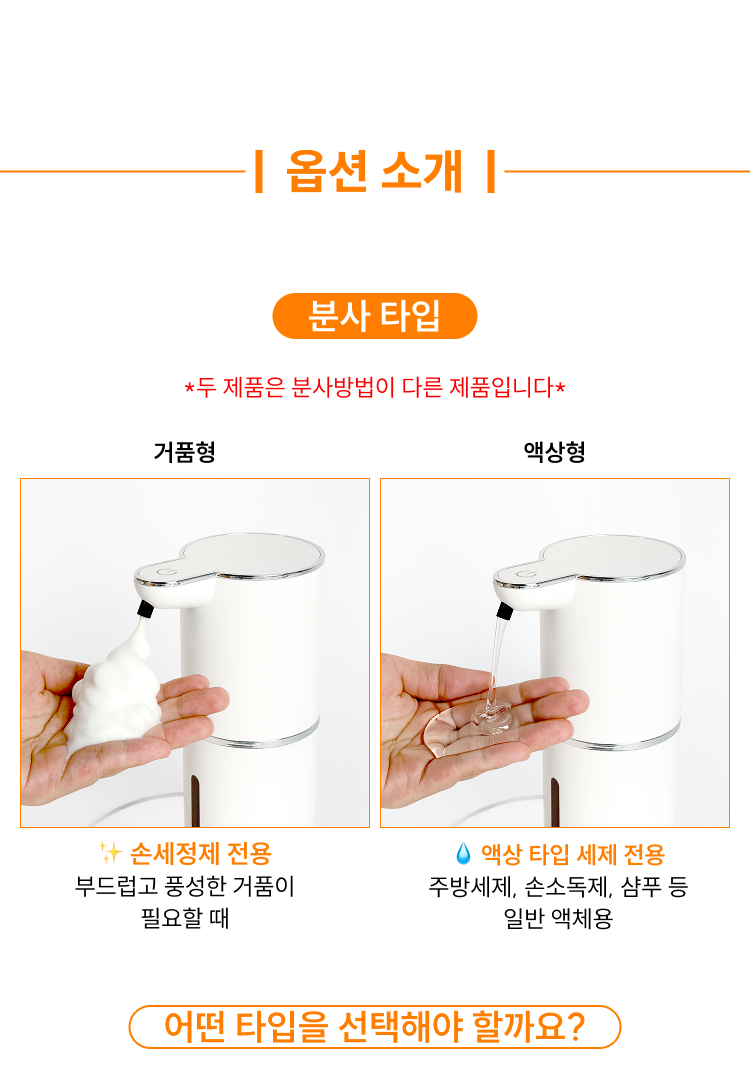 옵션 소개

분사 타입

*두 제품은 분사방법이 다른 제품입니다*

거품형

✨ 손세정제 전용
부드럽고 풍성한 거품이 필요할 때

액상형

💧 액상 타입 세제 전용
주방세제, 손소독제, 샴푸 등 일반 액체용

어떤 타입을 선택해야 할까요?