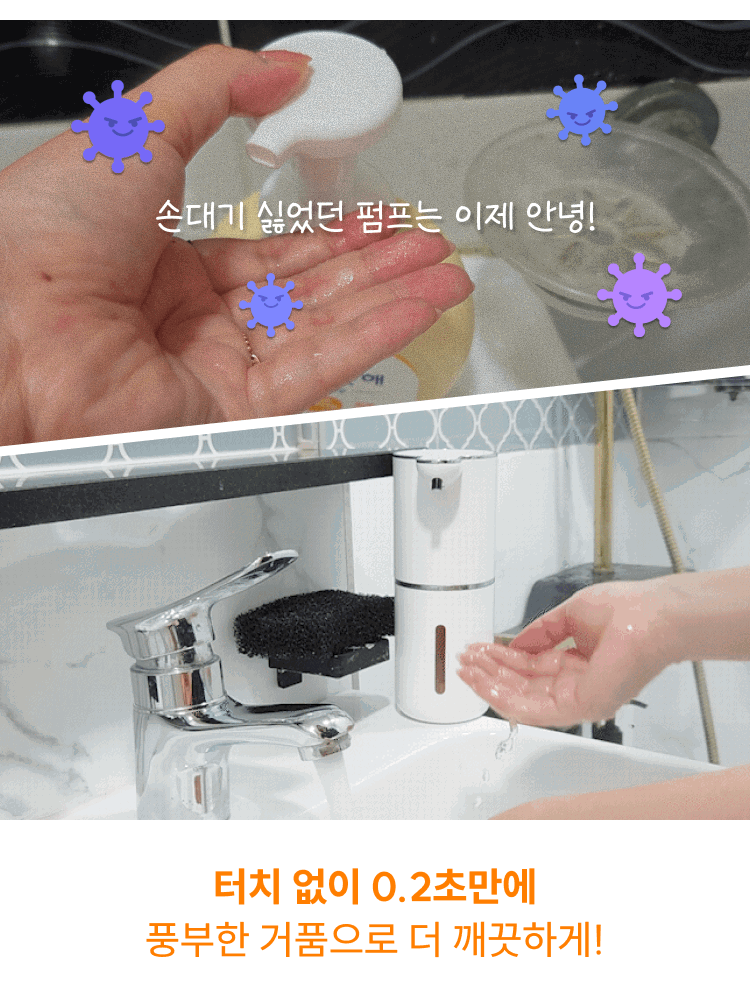 손대기 싫었던 펌프는 이제 안녕!

터치 없이 0.2초만에
풍부한 거품으로 더 깨끗하게!