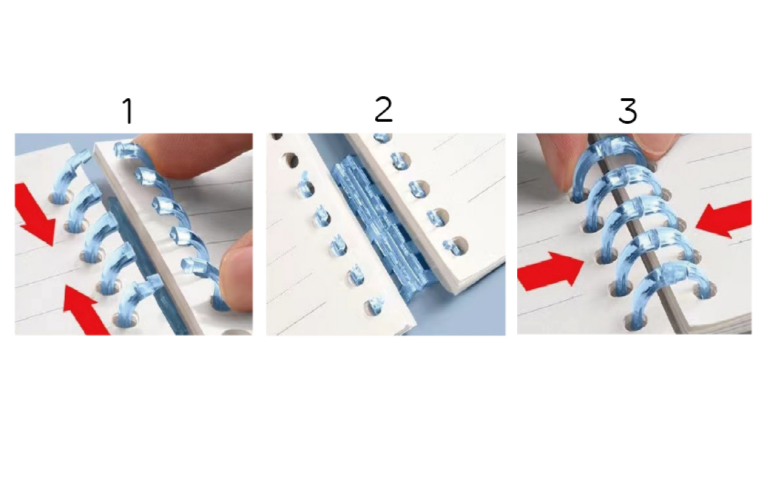 1

2

3