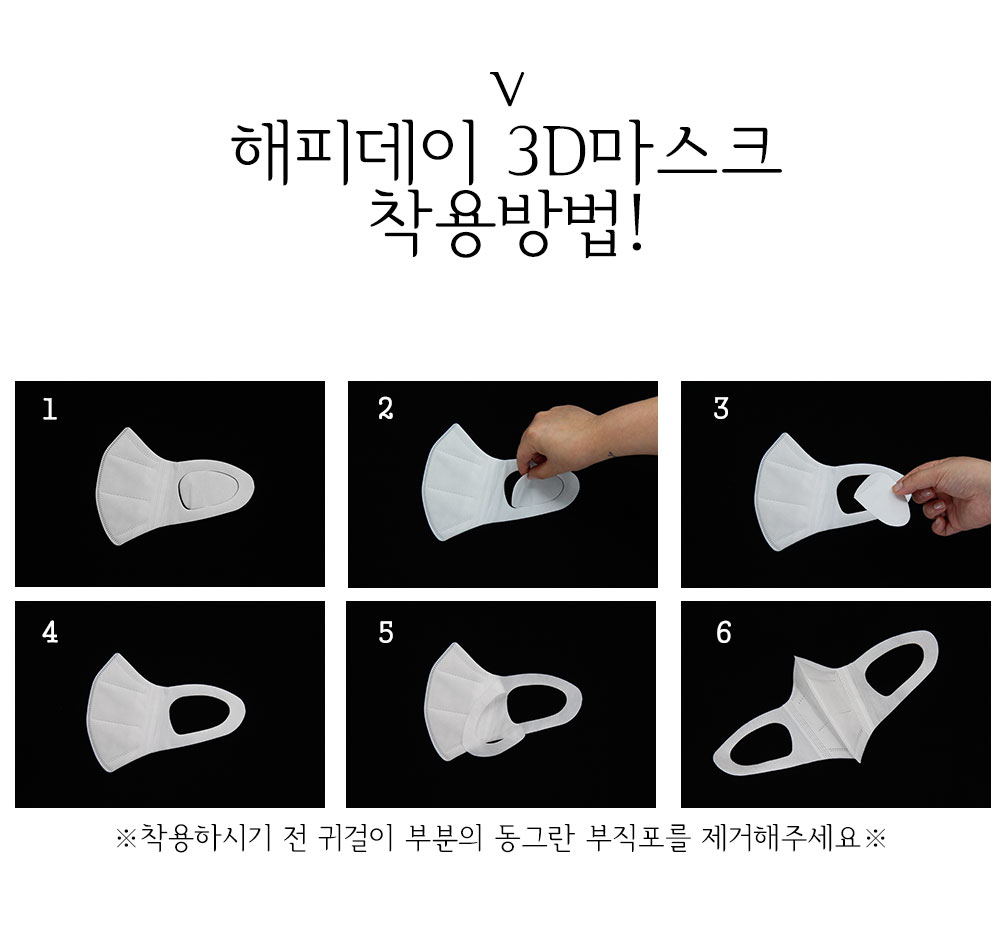 V
해피데이 3D마스크
착용방법!

1

2

3

4

5

6

※착용하시기 전 귀걸이 부분의 동그란 부직포를 제거해주세요※