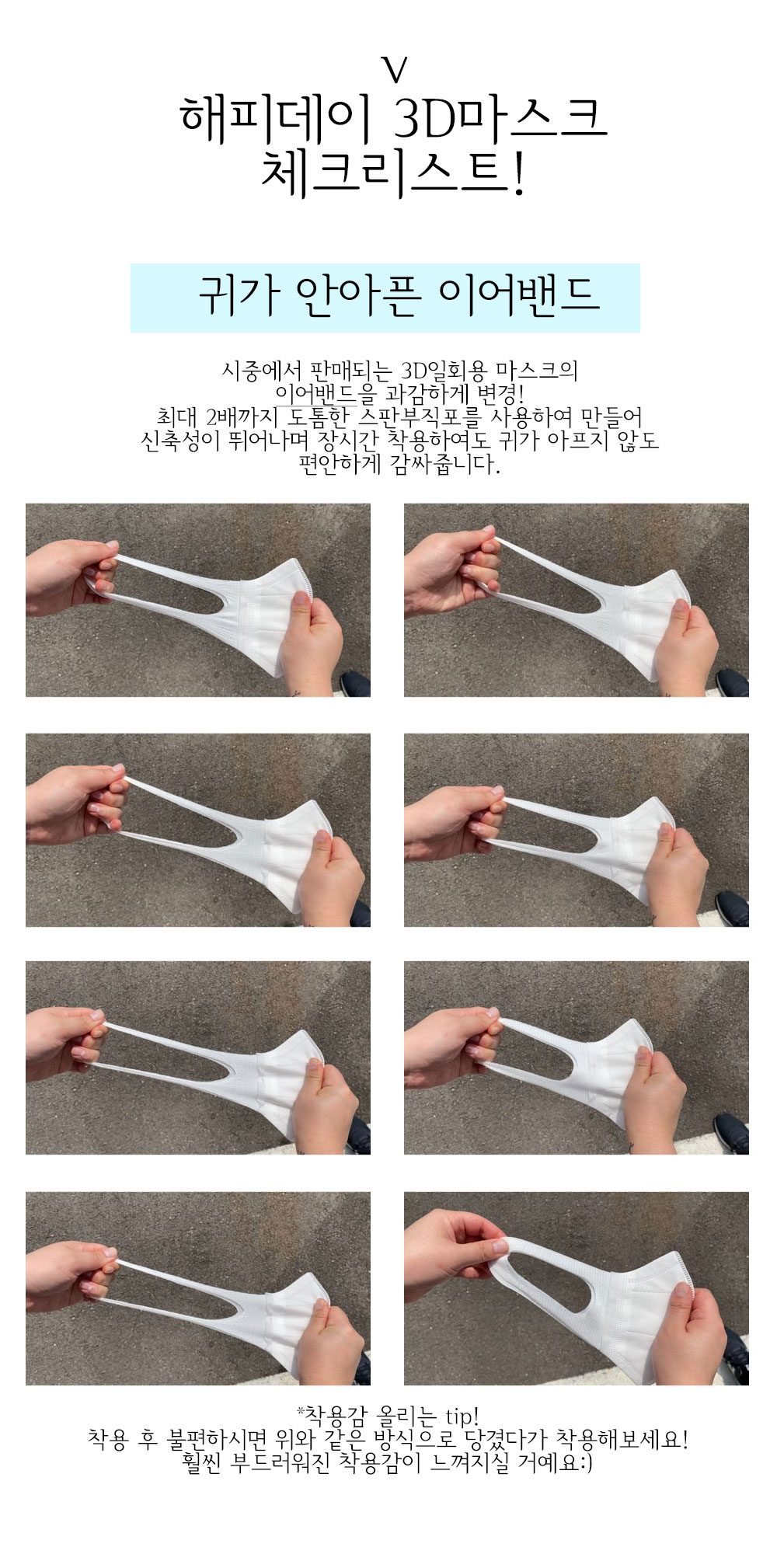 V
해피데이 3D마스크
체크리스트!

귀가 안아픈 이어밴드

시중에서 판매되는 3D일회용 마스크의
이어밴드을 과감하게 변경!
최대 2배까지 도톰한 스판부직포를 사용하여 만들어
신축성이 뛰어나며 장시간 착용하여도 귀가 아프지 않도
편안하게 감싸줍니다.

*착용감 올리는 tip!
착용 후 불편하시면 위와 같은 방식으로 당겼다가 착용해보세요!
훨씬 부드러워진 착용감이 느껴지실 거예요:)