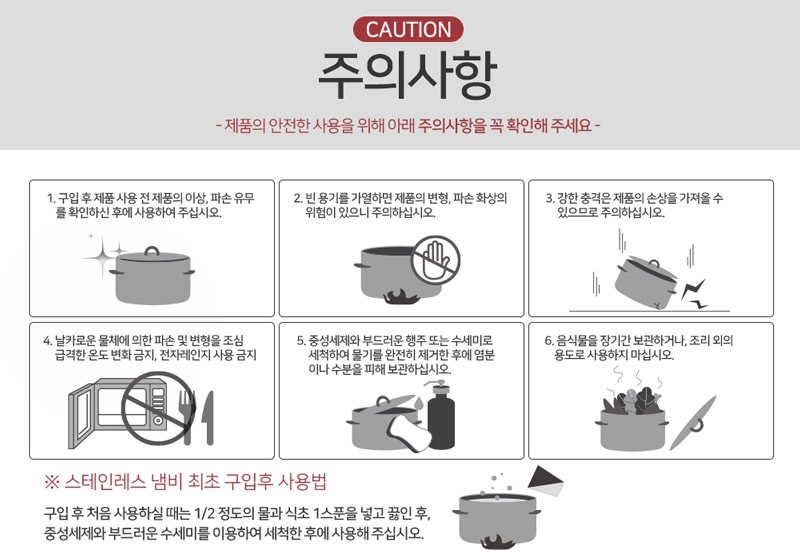 CAUTION

주의사항

- 제품의 안전한 사용을 위해 아래 주의사항을 꼭 확인해 주세요 -

1. 구입 후 제품 사용 전 제품의 이상, 파손 유무를 확인하신 후에 사용하여 주십시오.

2. 빈 용기를 가열하면 제품의 변형, 파손 화상의 위험이 있으니 주의하십시오.

3. 강한 충격은 제품의 손상을 가져올 수 있으므로 주의하십시오.

4. 날카로운 물체에 의한 파손 및 변형을 조심 급격한 온도 변화 금지, 전자레인지 사용 금지

5. 중성세제와 부드러운 행주 또는 수세미로 세척하여 물기를 완전히 제거한 후에 염분이나 수분을 피해 보관하십시오.

6. 음식물을 장기간 보관하거나, 조리 외의 용도로 사용하지 마십시오.

※ 스테인레스 냄비 최초 구입후 사용법

구입 후 처음 사용하실 때는 1/2 정도의 물과 식초 1스푼을 넣고 끓인 후, 중성세제와 부드러운 수세미를 이용하여 세척한 후에 사용해 주십시오.