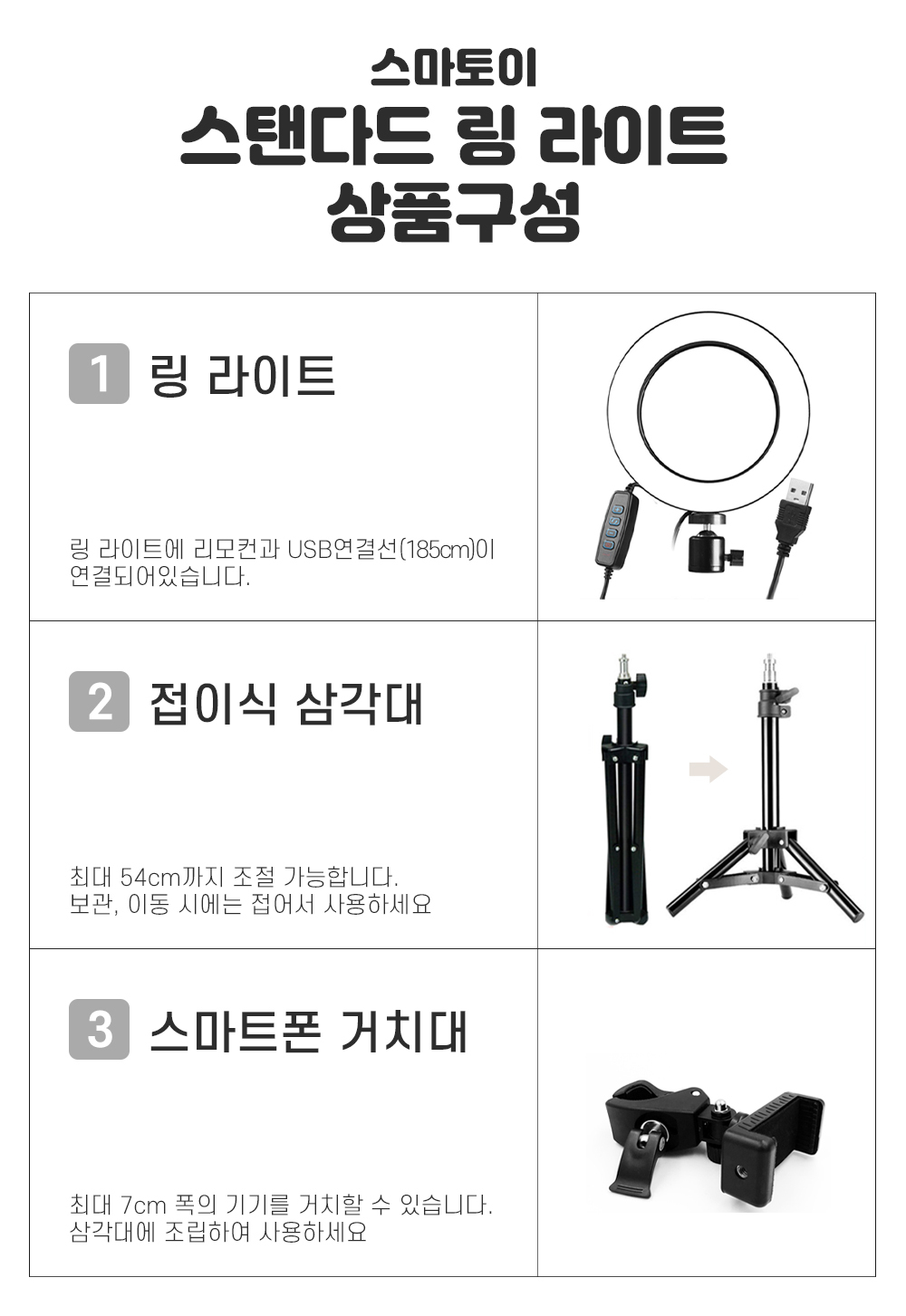 스마토이
스탠다드 링 라이트
상품구성

1 링 라이트

링 라이트에 리모컨과 USB연결선(185cm)이 연결되어있습니다.

2 접이식 삼각대

최대 54cm까지 조절 가능합니다.
보관, 이동 시에는 접어서 사용하세요

3 스마트폰 거치대

최대 7cm 폭의 기기를 거치할 수 있습니다.
삼각대에 조립하여 사용하세요