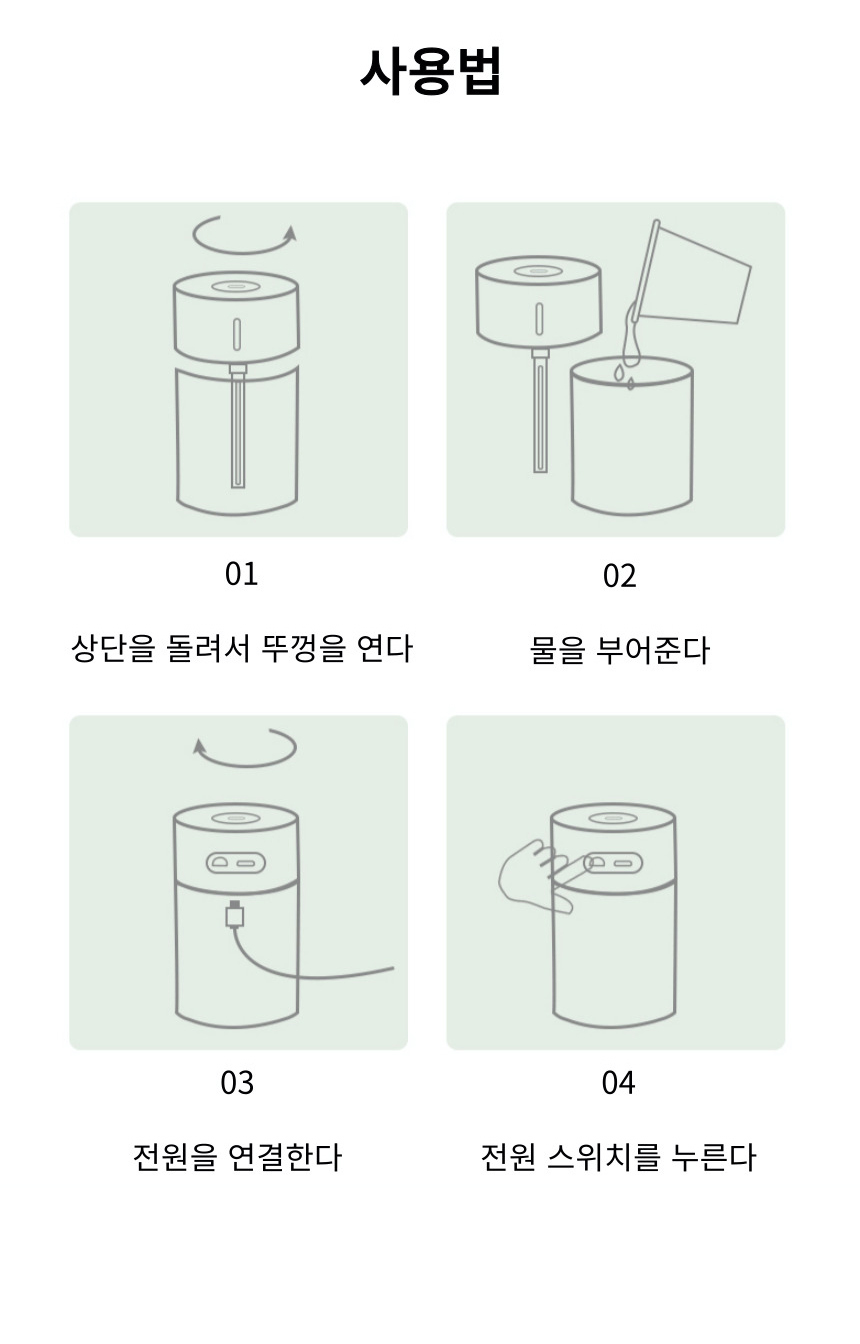 사용법

01

상단을 돌려서 뚜껑을 연다

02

물을 부어준다

03

전원을 연결한다

04

전원 스위치를 누른다