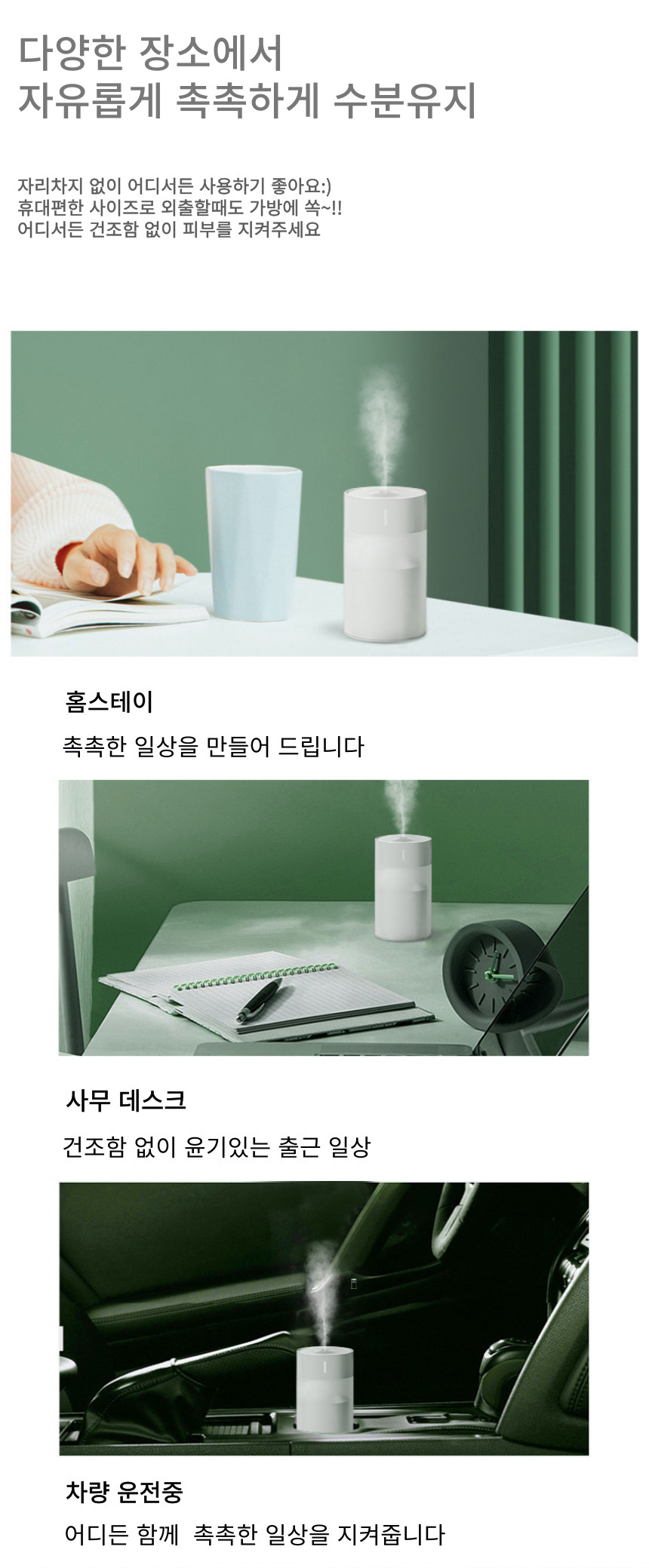 다양한 장소에서
자유롭게 촉촉하게 수분유지

자리차지 없이 어디서든 사용하기 좋아요:)
휴대편한 사이즈로 외출할때도 가방에 쏙~!!
어디서든 건조함 없이 피부를 지켜주세요

홈스테이

촉촉한 일상을 만들어 드립니다

사무 데스크

건조함 없이 윤기있는 출근 일상

차량 운전중

어디든 함께 촉촉한 일상을 지켜줍니다