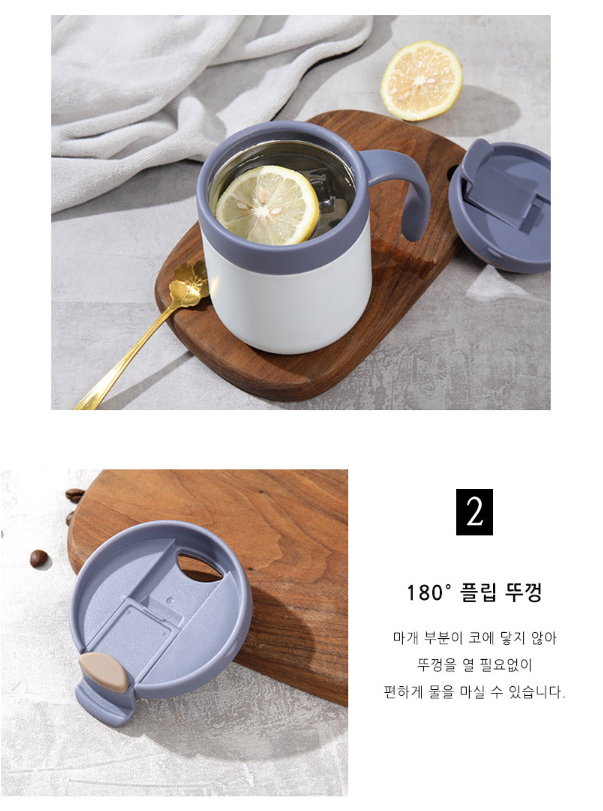 2

180° 플립 뚜껑

마개 부분이 코에 닿지 않아
뚜껑을 열 필요없이
편하게 물을 마실 수 있습니다.