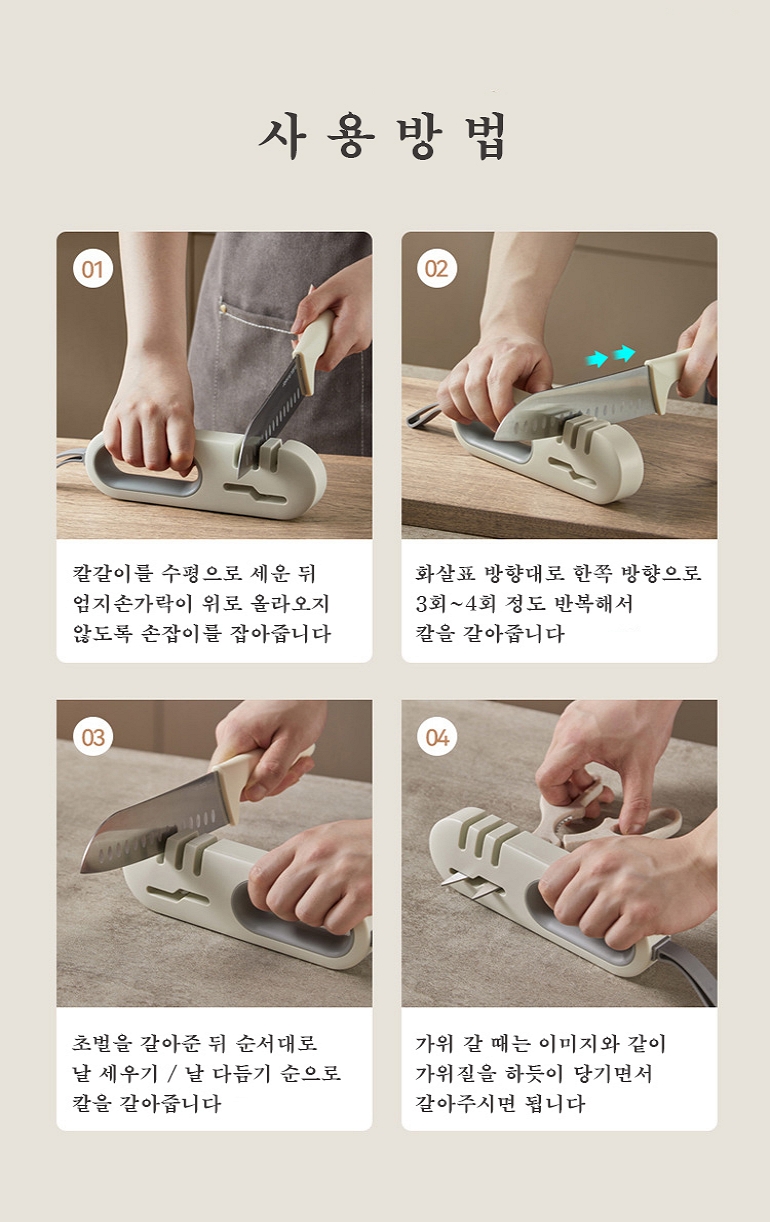 사용방법

01

칼갈이를 수평으로 세운 뒤
엄지손가락이 위로 올라오지
않도록 손잡이를 잡아줍니다

02

화살표 방향대로 한쪽 방향으로
3회~4회 정도 반복해서
칼을 갈아줍니다

03

초벌을 갈아준 뒤 순서대로
날 세우기 / 날 다듬기 순으로
칼을 갈아줍니다

04

가위 갈 때는 이미지와 같이
가위질을 하듯이 당기면서
갈아주시면 됩니다