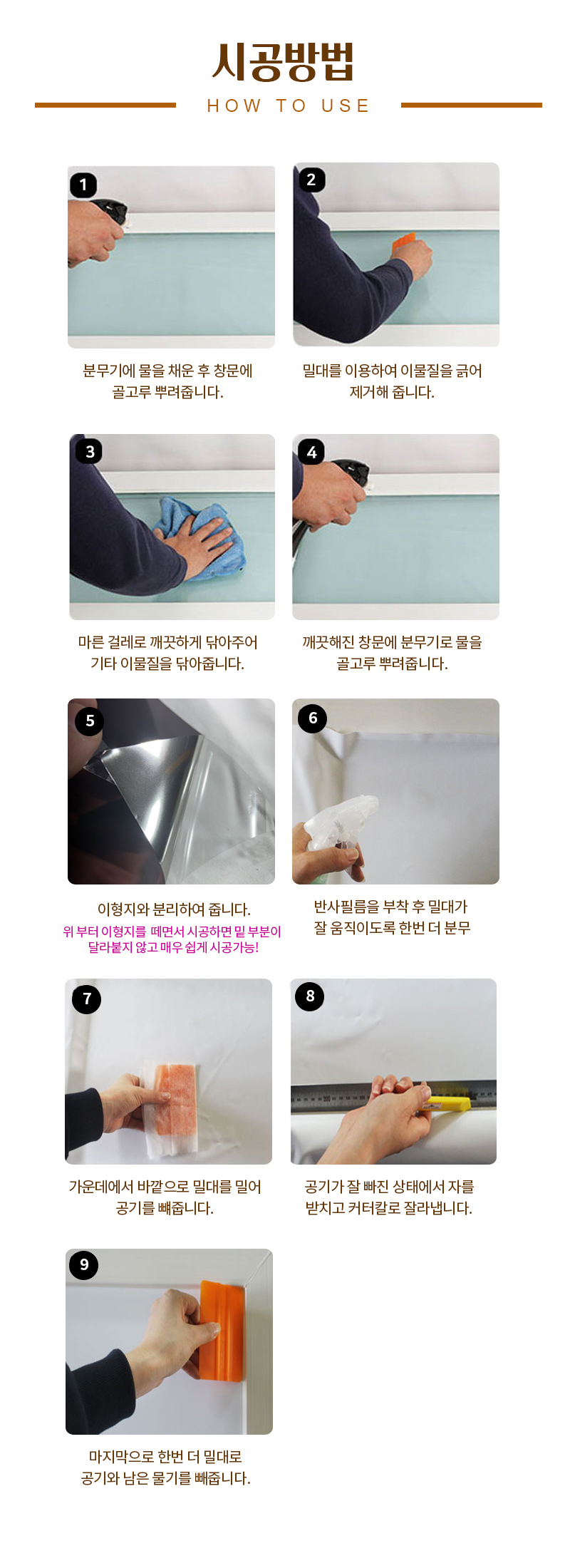 시공방법
HOW TO USE

1

분무기에 물을 채운 후 창문에 골고루 뿌려줍니다.

2

밀대를 이용하여 이물질을 긁어 제거해 줍니다.

3

마른 걸레로 깨끗하게 닦아주어 기타 이물질을 닦아줍니다.

4

깨끗해진 창문에 분무기로 물을 골고루 뿌려줍니다.

5

이형지와 분리하여 줍니다.

위 부터 이형지를 떼면서 시공하면 밑 부분이 달라붙지 않고 매우 쉽게 시공가능!

6

반사필름을 부착 후 밀대가 잘 움직이도록 한번 더 분무

7

가운데에서 바깥으로 밀대를 밀어 공기를 빼줍니다.

8

공기가 잘 빠진 상태에서 자를 받치고 커터칼로 잘라냅니다.

9

마지막으로 한번 더 밀대로 공기와 남은 물기를 빼줍니다.