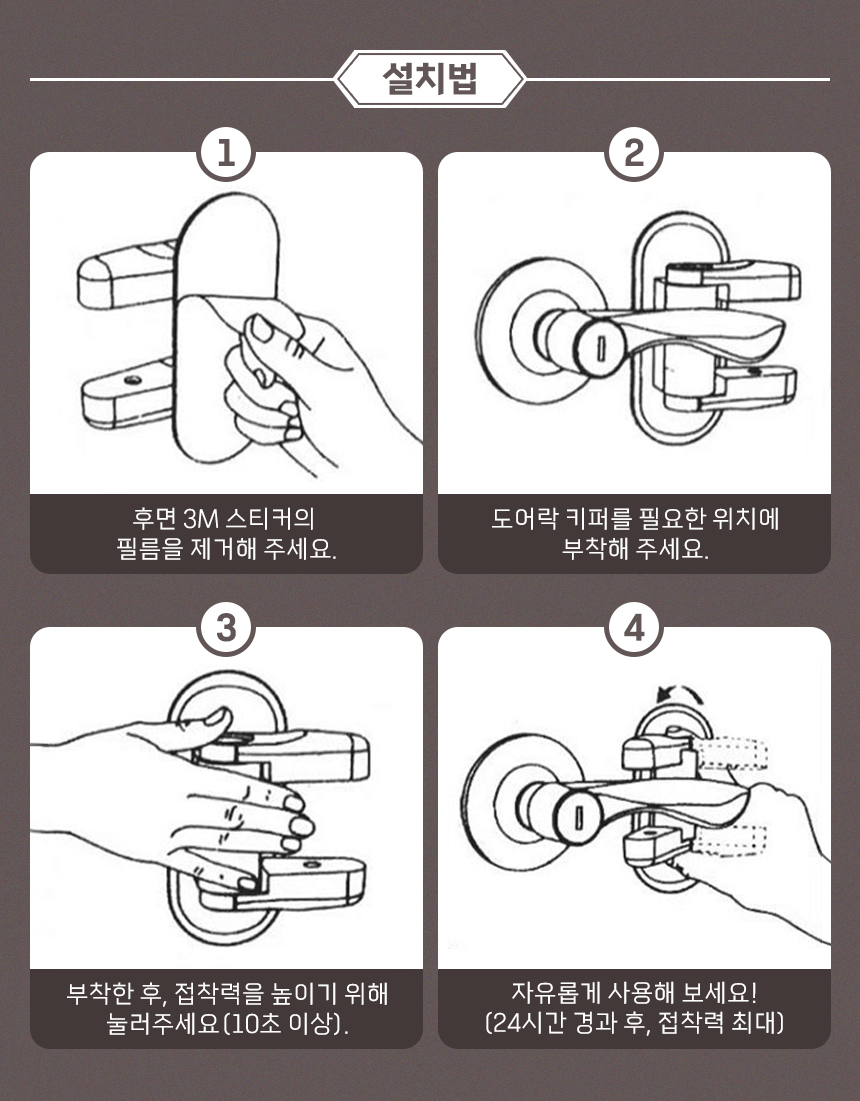 설치법

1
후면 3M 스티커의
필름을 제거해 주세요.

2
도어락 키퍼를 필요한 위치에
부착해 주세요.

3
부착한 후, 접착력을 높이기 위해
눌러주세요(10초 이상).

4
자유롭게 사용해 보세요!
(24시간 경과 후, 접착력 최대)