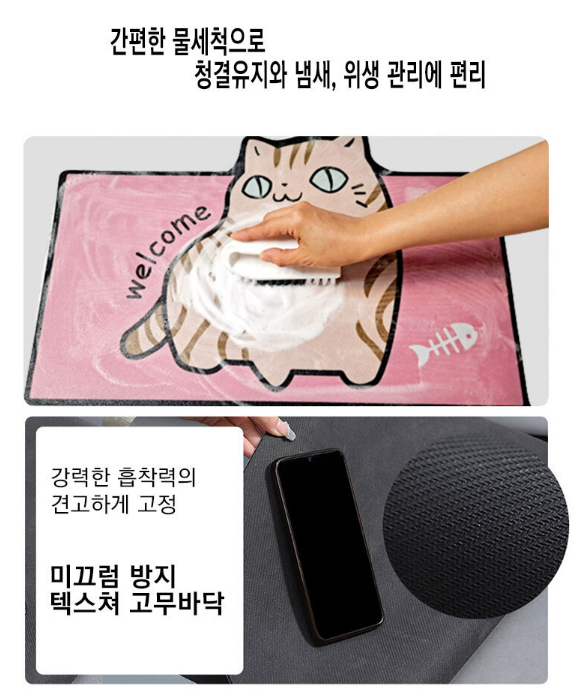 간편한 물세척으로
청결유지와 냄새, 위생 관리에 편리

welcome

강력한 흡착력의
견고하게 고정

미끄럼 방지
텍스쳐 고무바닥