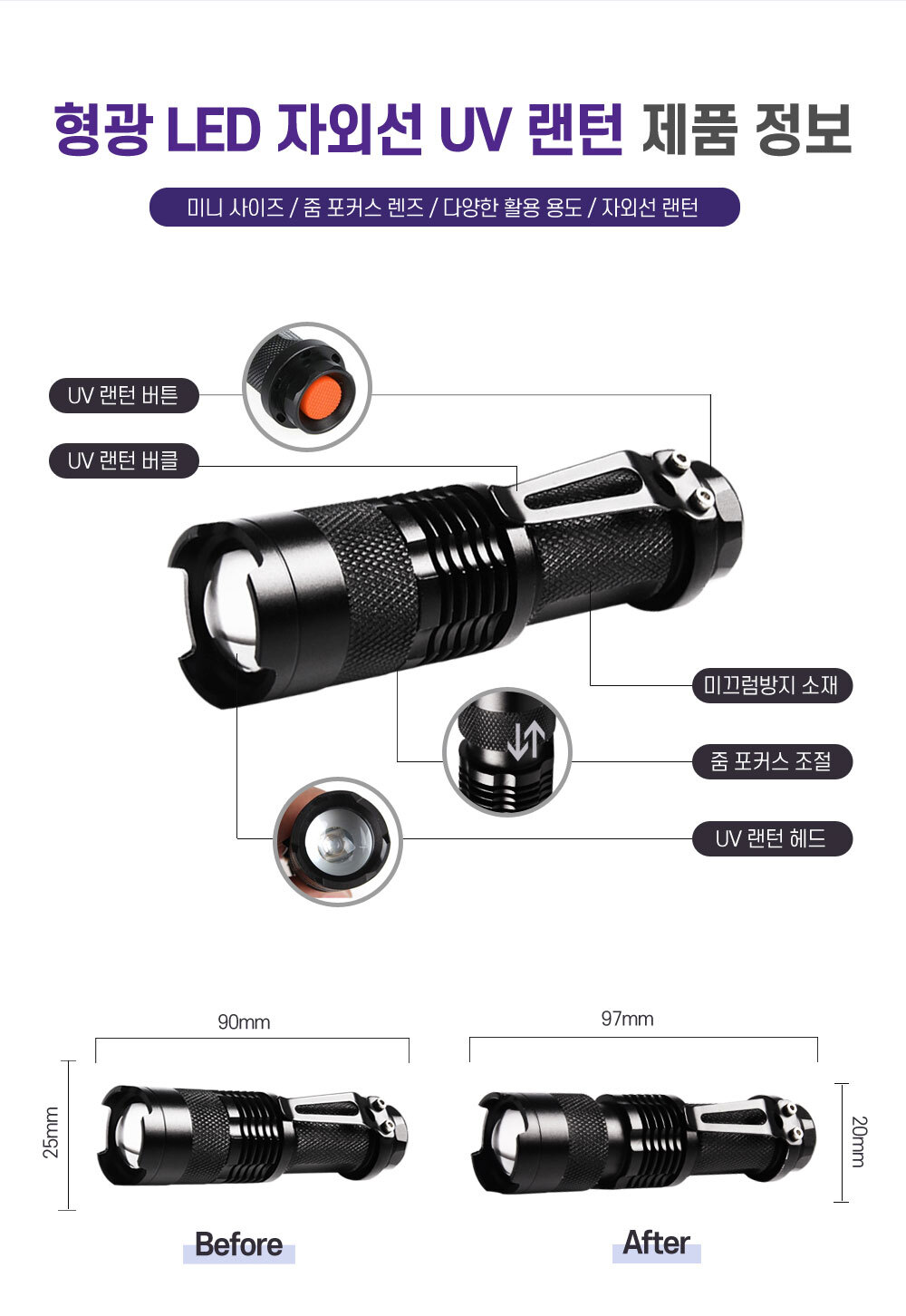 형광 LED 자외선 UV 랜턴 제품 정보

미니 사이즈 / 줌 포커스 렌즈 / 다양한 활용 용도 / 자외선 랜턴

UV 랜턴 버튼

UV 랜턴 버클

미끄럼방지 소재

줌 포커스 조절

UV 랜턴 헤드

90mm

25mm

Before

97mm

20mm

After