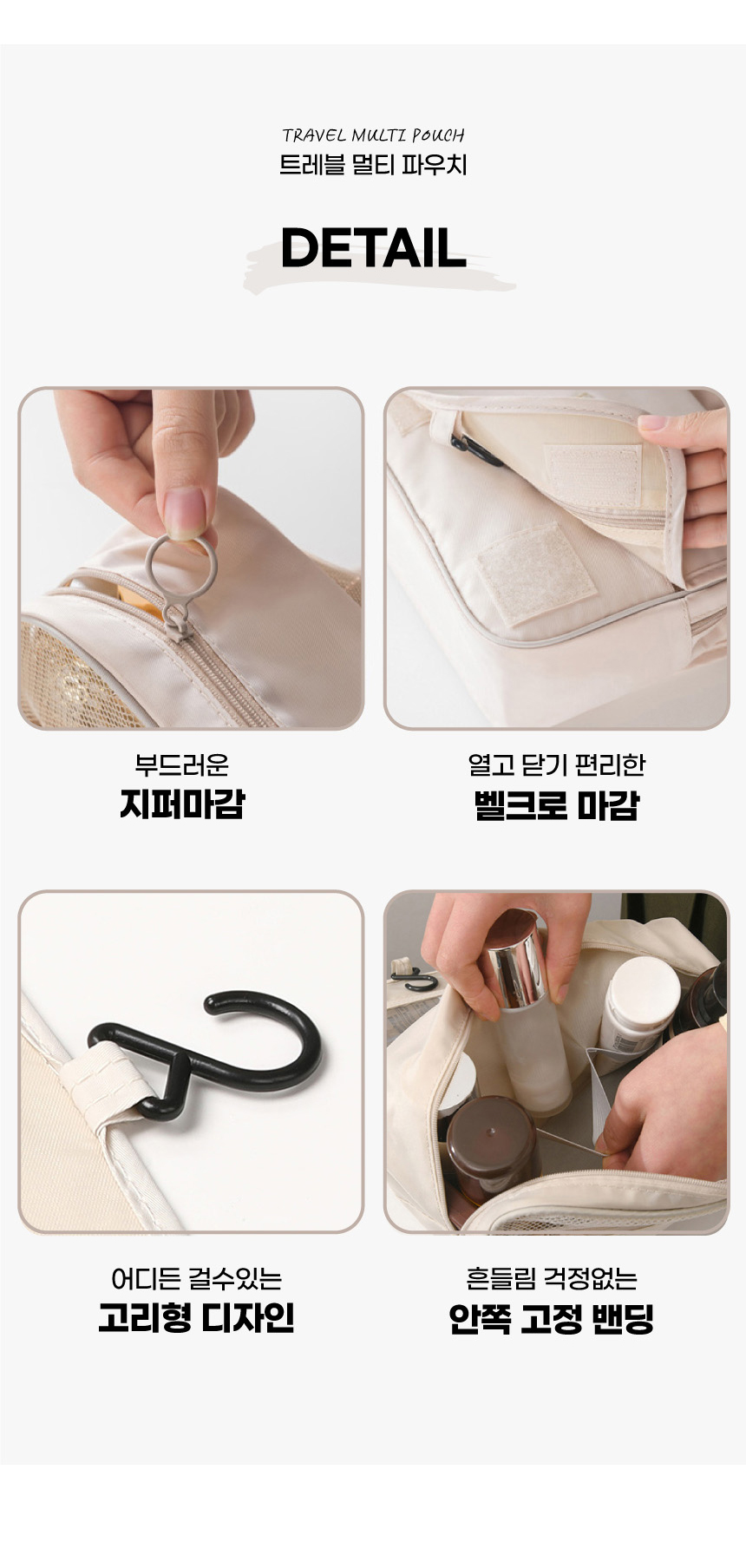 TRAVEL MULTI POUCH
트레블 멀티 파우치

DETAIL

부드러운
지퍼마감

열고 닫기 편리한
벨크로 마감

어디든 걸수있는
고리형 디자인

흔들림 걱정없는
안쪽 고정 밴딩